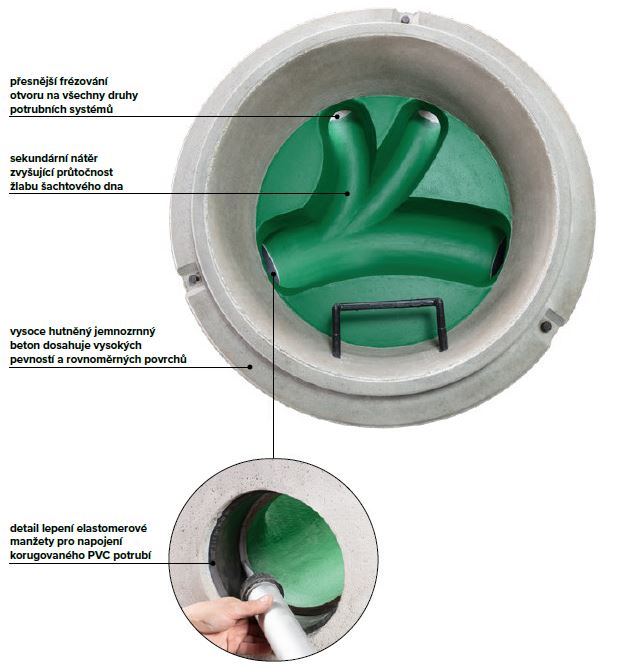 přesnější frézování otvoru na všechny druhy potrubních systémů

sekundární nátěr zvyšující průtočnost žlabu šachtového dna

vysoce hutněný jemnozrnný beton dosahuje vysokých pevností a rovnoměrných povrchů

detail lepení elastomerové manžety pro napojení korugovaného PVC potrubí